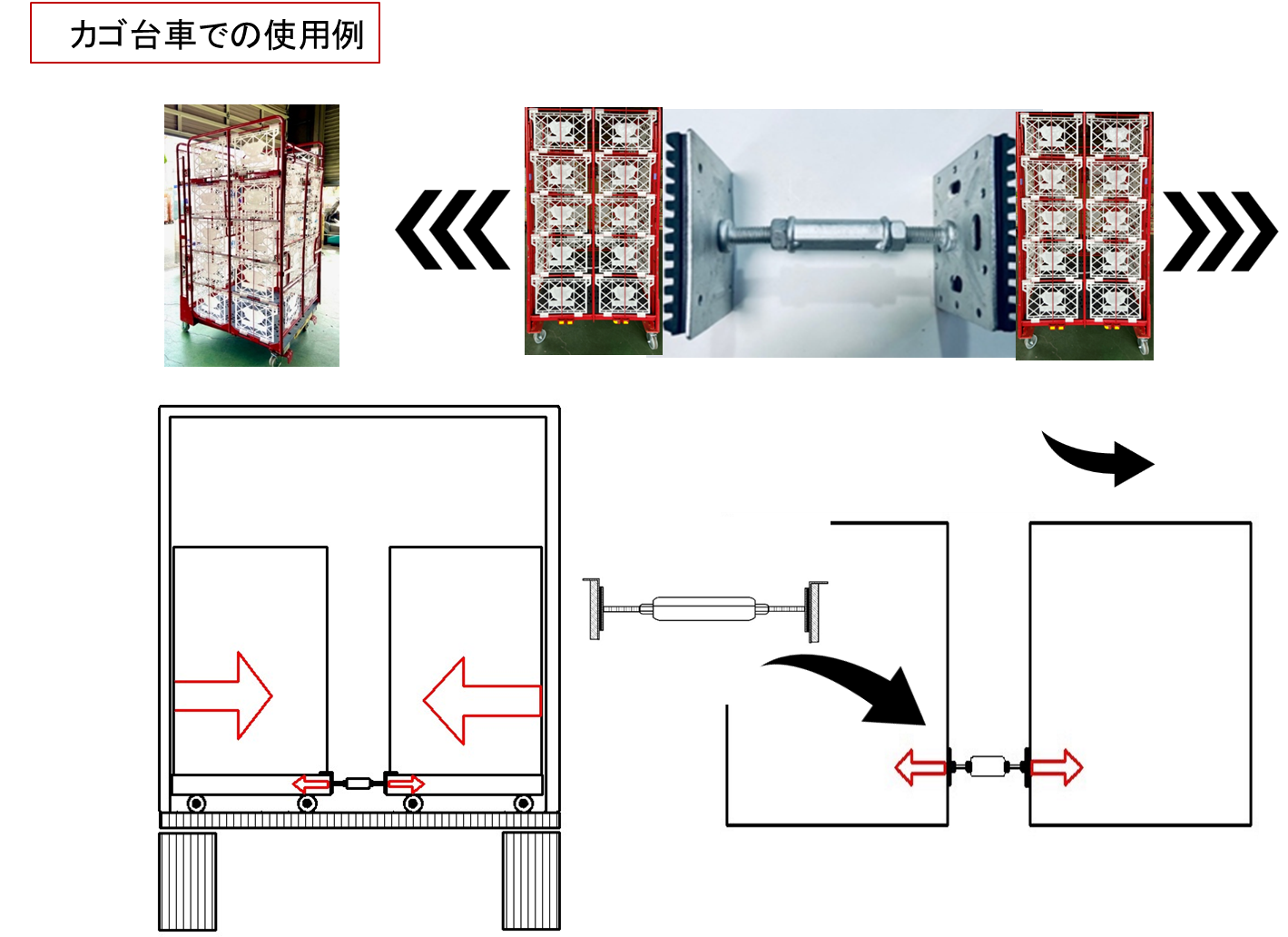 カゴ台車での使用例